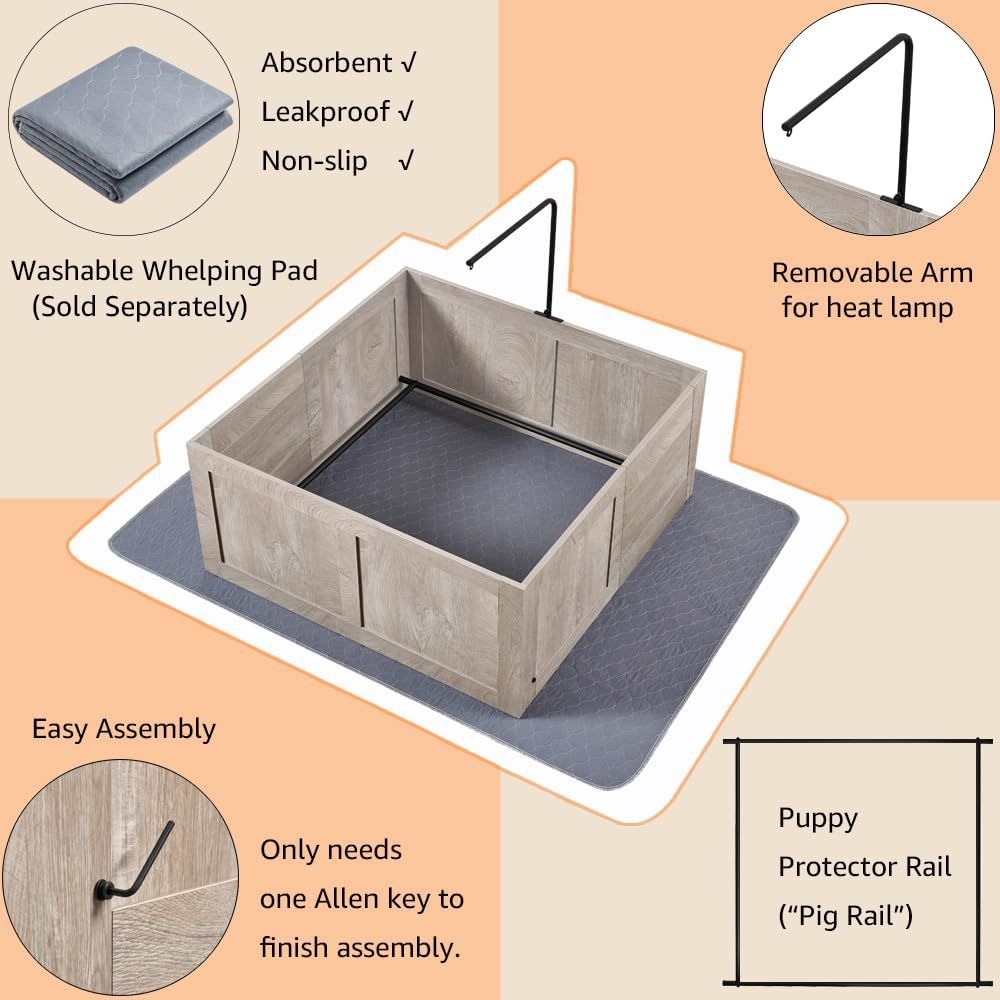 Absorbent √
Leakproof √
Non-slip √

Washable Whelping Pad
(Sold Separately)

Removable Arm
for heat lamp

Easy Assembly

Only needs
one Allen key to
finish assembly.

Puppy
Protector Rail
(“Pig Rail”)