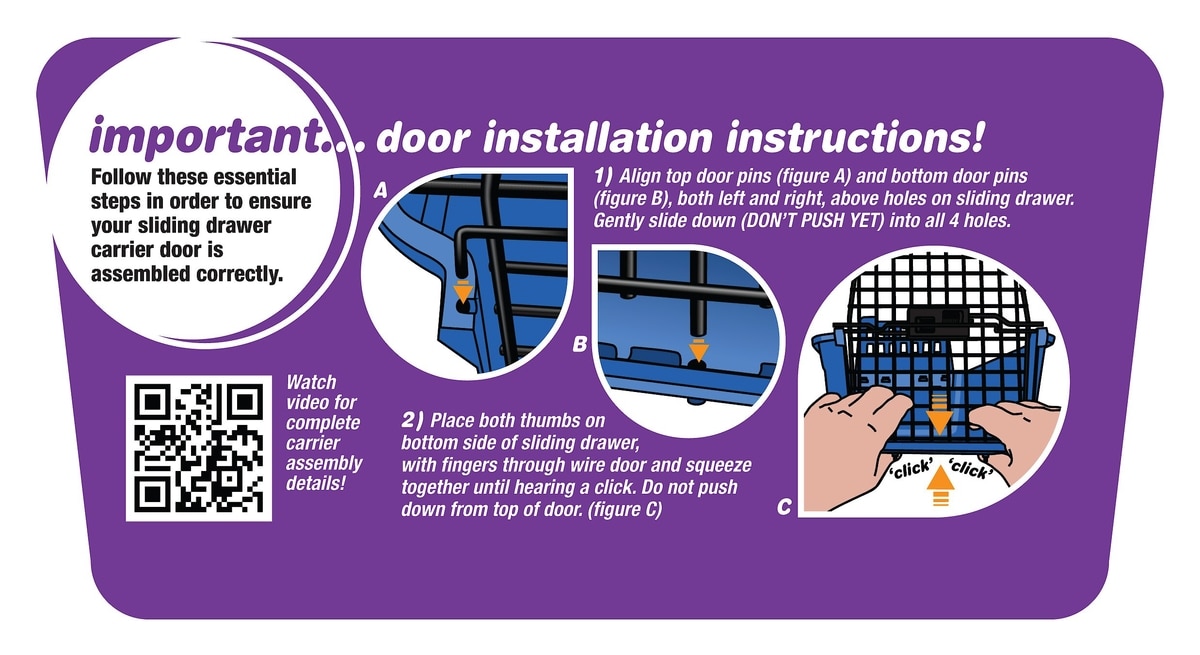 important... door installation instructions!

Follow these essential steps in order to ensure your sliding drawer carrier door is assembled correctly.

A

1) Align top door pins (figure A) and bottom door pins (figure B), both left and right, above holes on sliding drawer. Gently slide down (DON'T PUSH YET) into all 4 holes.

B

Watch video for complete carrier assembly details!

2) Place both thumbs on bottom side of sliding drawer, with fingers through wire door and squeeze together until hearing a click. Do not push down from top of door. (figure C)

'click' 'click'

C