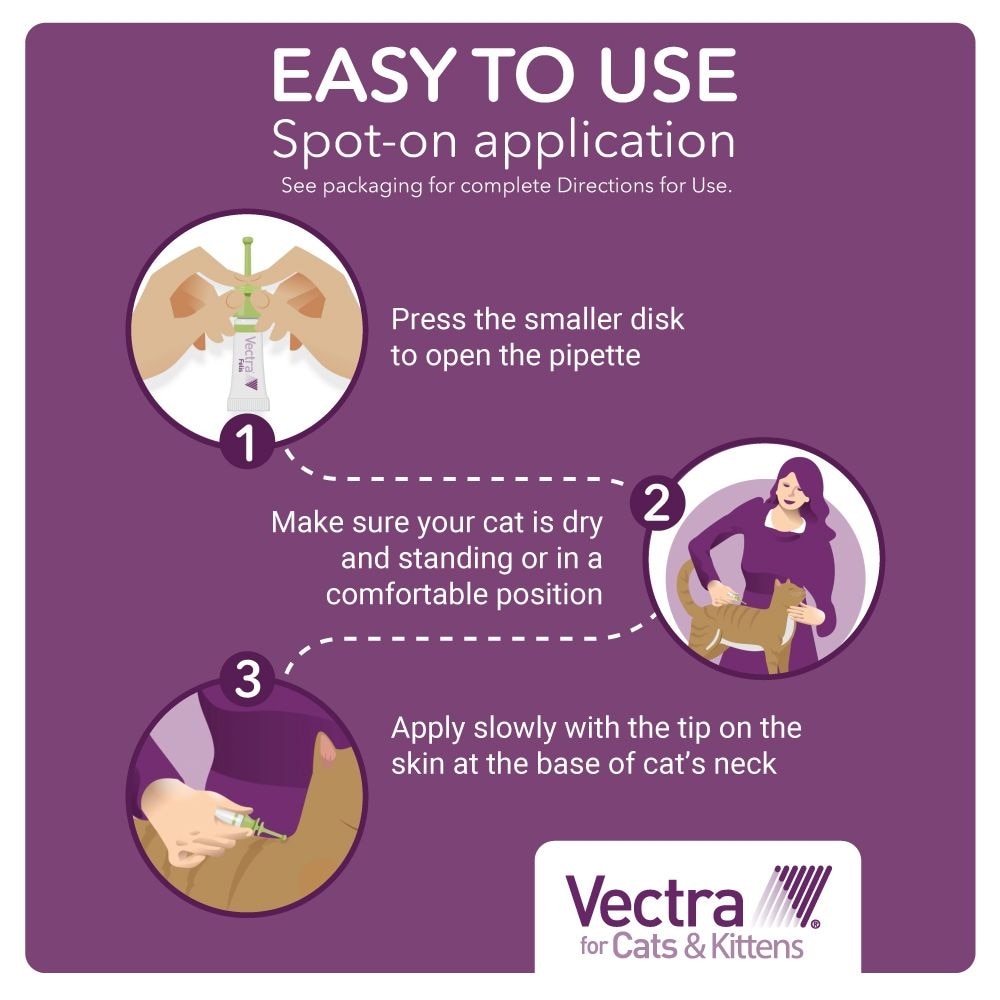 EASY TO USE
Spot-on application
See packaging for complete Directions for Use.

Vectra
Felis

1

Press the smaller disk to open the pipette

2

Make sure your cat is dry and standing or in a comfortable position

3

Apply slowly with the tip on the skin at the base of cat's neck

Vectra®
for Cats & Kittens