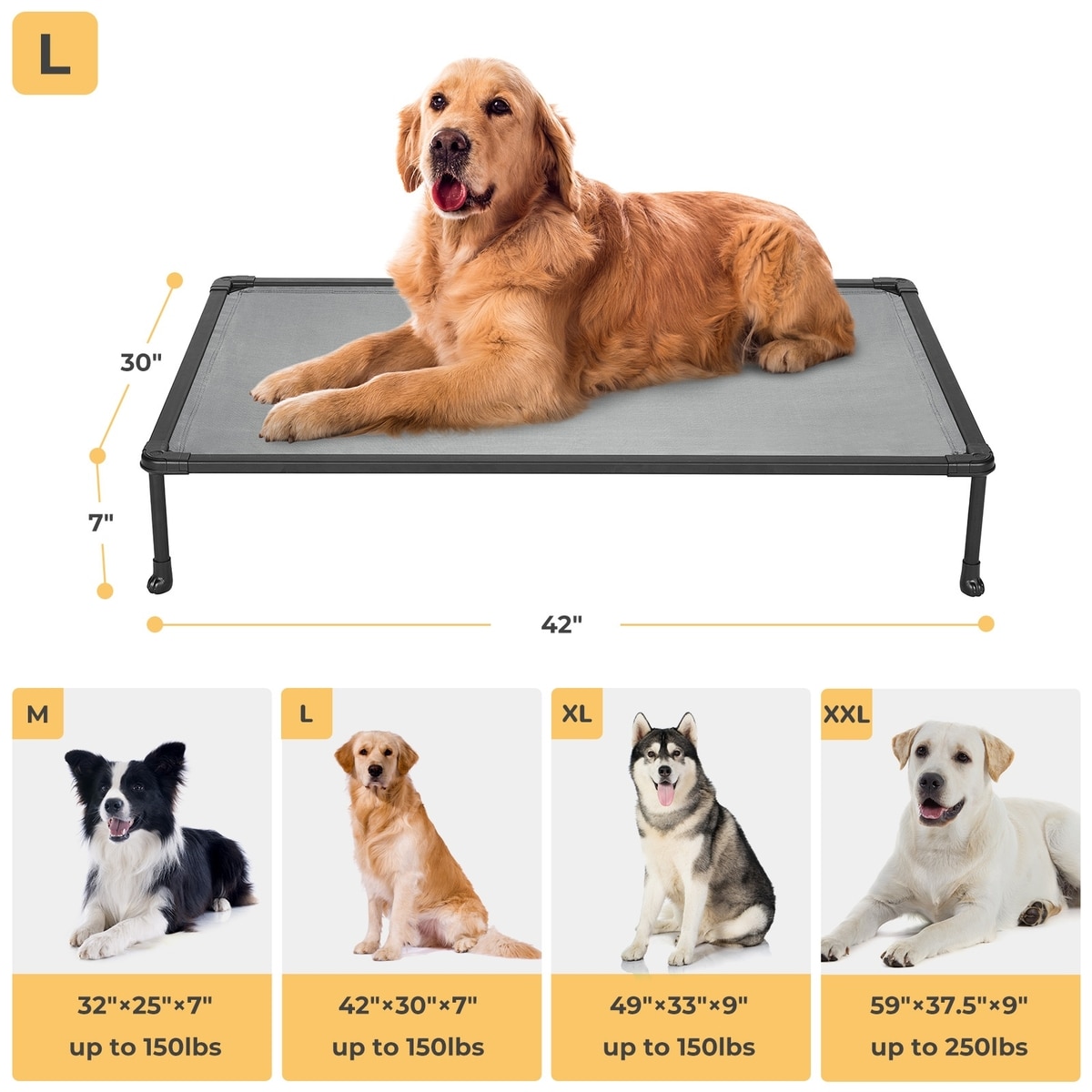 L

30"

7"

42"

M

32"×25"×7"
up to 150lbs

L

42"×30"×7"
up to 150lbs

XL

49"×33"×9"
up to 150lbs

XXL

59"×37.5"×9"
up to 250lbs