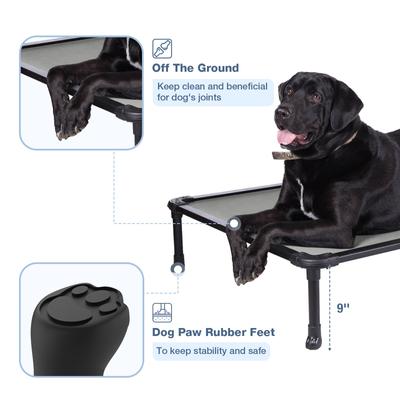 Off The Ground

Keep clean and beneficial for dog's joints

9''

Dog Paw Rubber Feet

To keep stability and safe