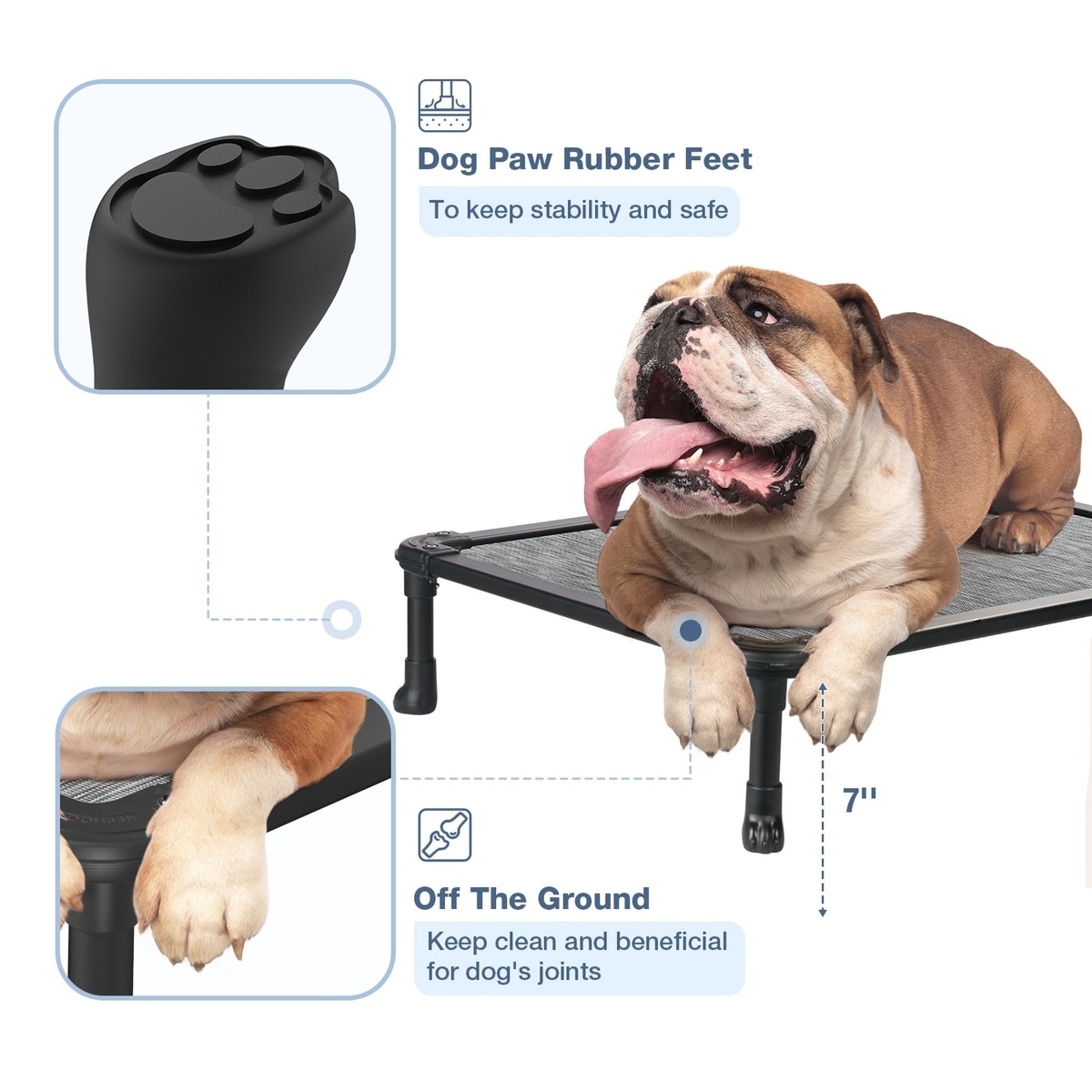 Dog Paw Rubber Feet

To keep stability and safe

7''

Off The Ground

Keep clean and beneficial for dog's joints