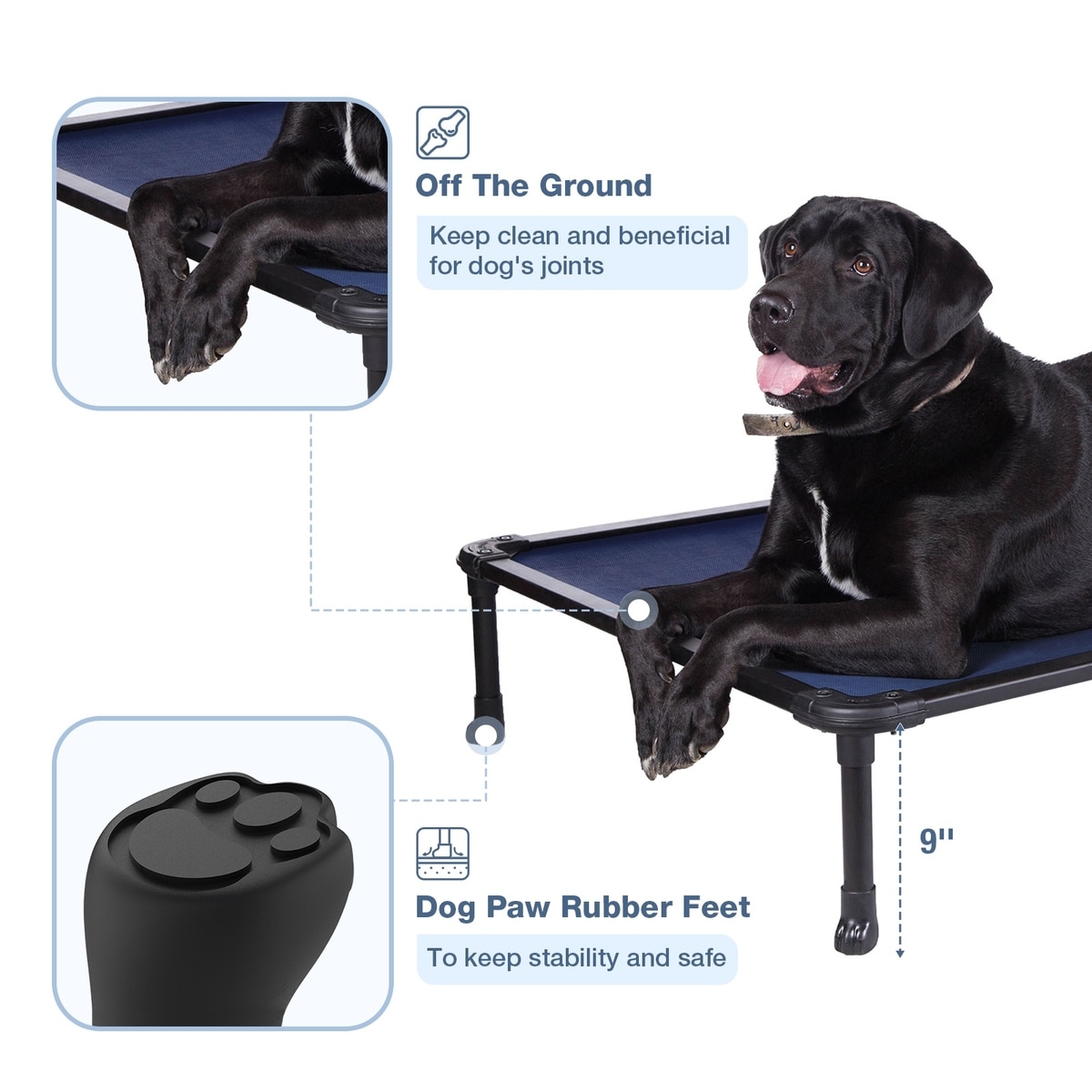 Off The Ground

Keep clean and beneficial for dog's joints

9''

Dog Paw Rubber Feet

To keep stability and safe