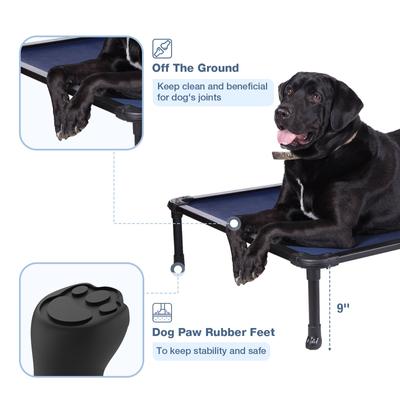 Off The Ground

Keep clean and beneficial for dog's joints

9''

Dog Paw Rubber Feet

To keep stability and safe