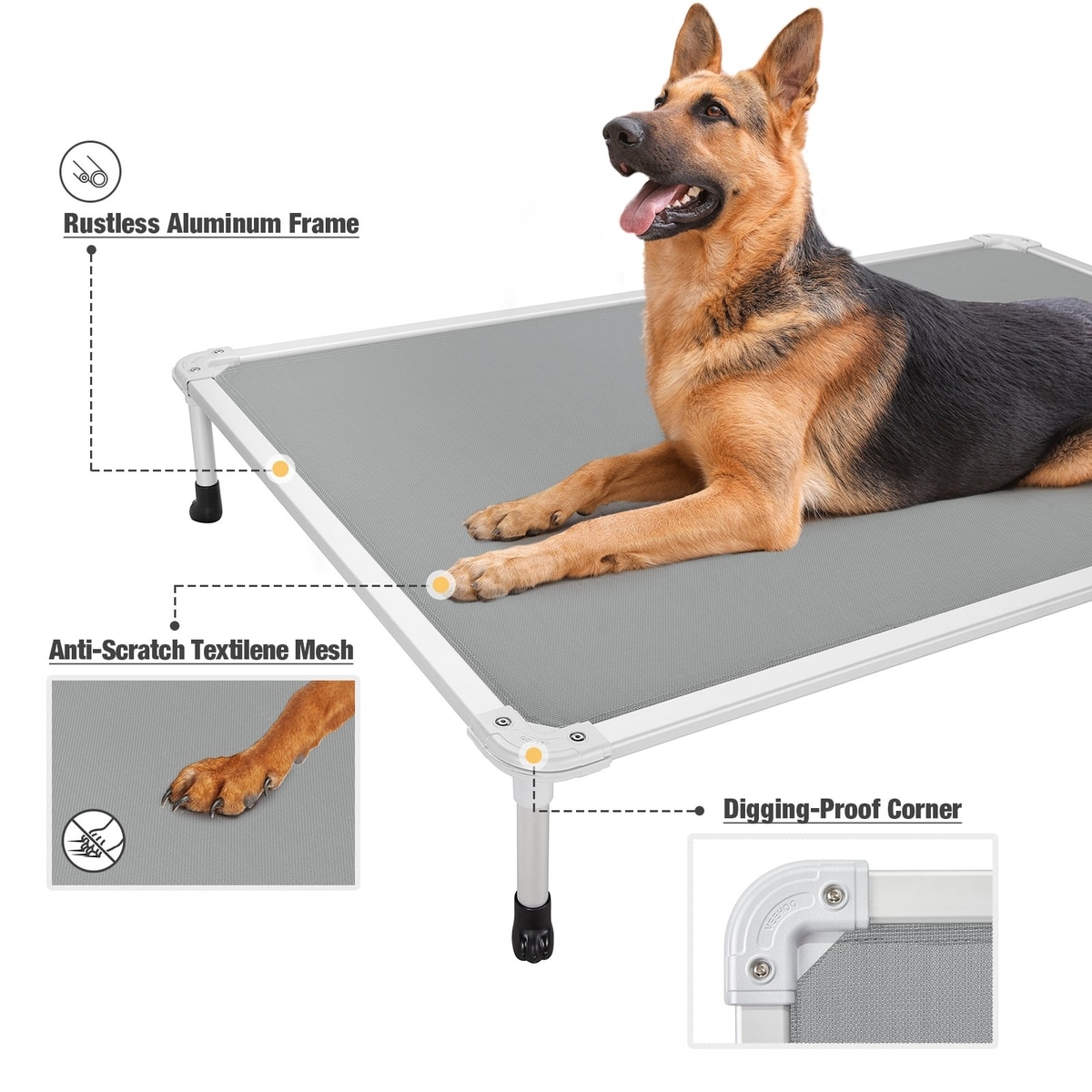 Rustless Aluminum Frame

Anti-Scratch Textilene Mesh

Digging-Proof Corner

VEEHOO