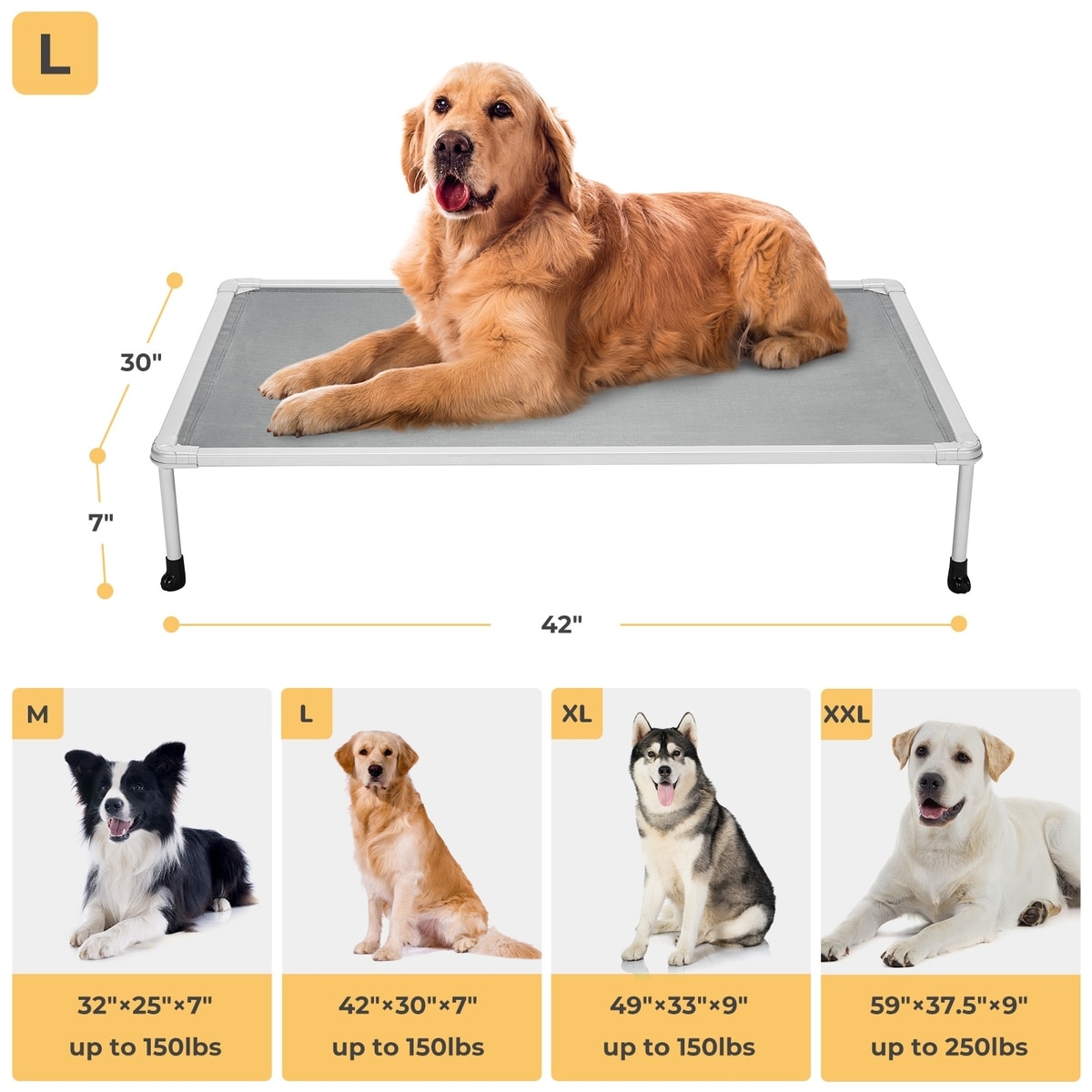 L

30"

7"

42"

M

32"×25"×7"
up to 150lbs

L

42"×30"×7"
up to 150lbs

XL

49"×33"×9"
up to 150lbs

XXL

59"×37.5"×9"
up to 250lbs