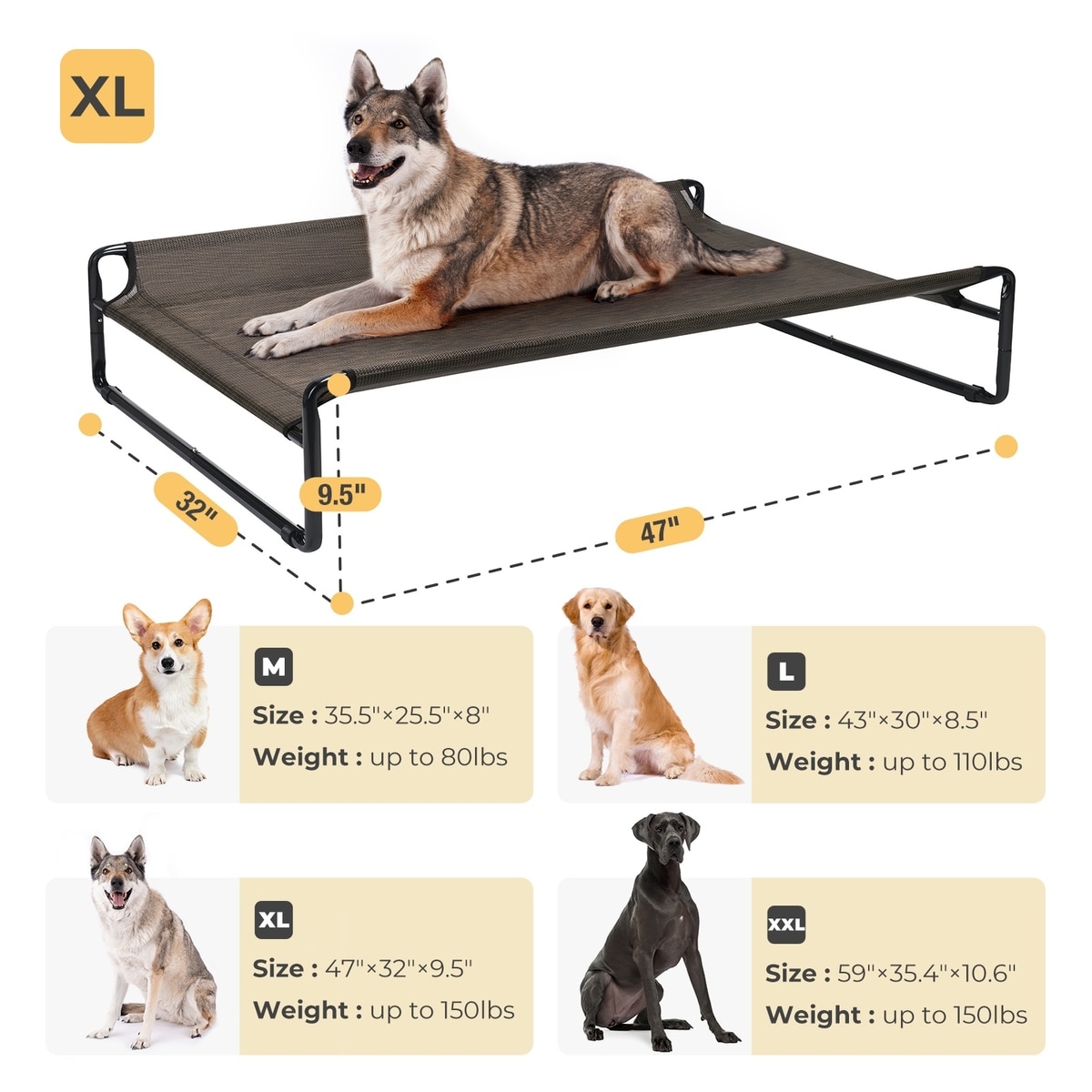 XL

32"

9.5"

47"

M

Size : 35.5"×25.5"×8"

Weight : up to 80lbs

L

Size : 43"×30"×8.5"

Weight : up to 110lbs

XL

Size : 47"×32"×9.5"

Weight : up to 150lbs

XXL

Size : 59"×35.4"×10.6"

Weight : up to 150lbs