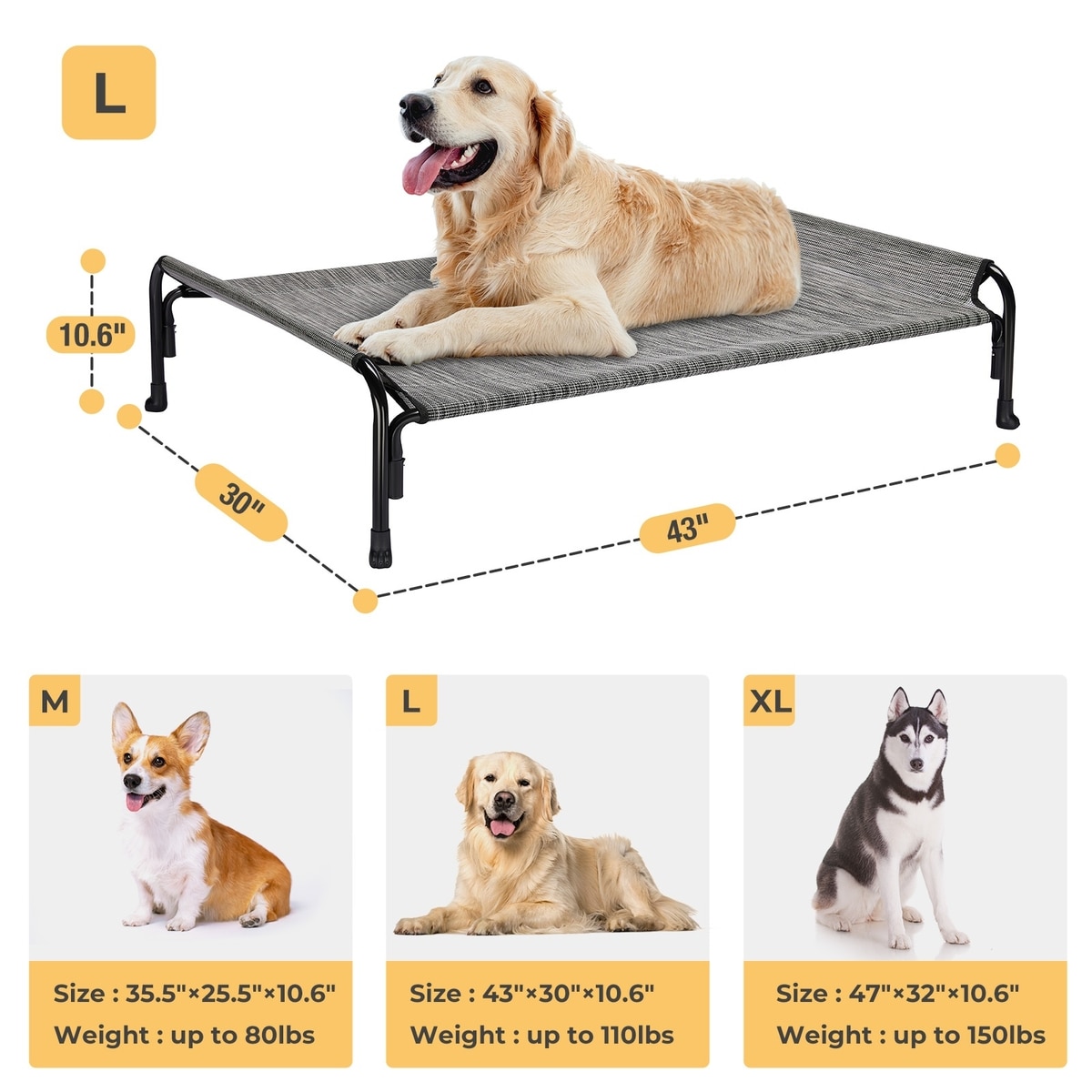 L

10.6"

30"

43"

M

Size : 35.5"×25.5"×10.6"
Weight : up to 80lbs

L

Size : 43"×30"×10.6"
Weight : up to 110lbs

XL

Size : 47"×32"×10.6"
Weight : up to 150lbs