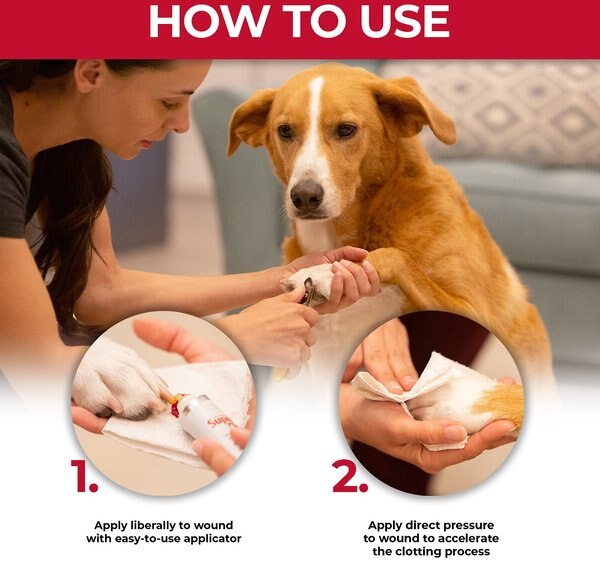 HOW TO USE

Supe

1.

Apply liberally to wound with easy-to-use applicator

2.

Apply direct pressure to wound to accelerate the clotting process