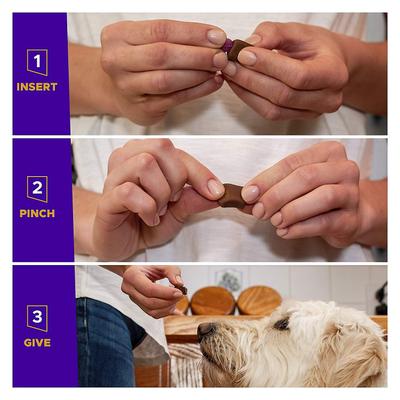 1
INSERT

2
PINCH

3
GIVE