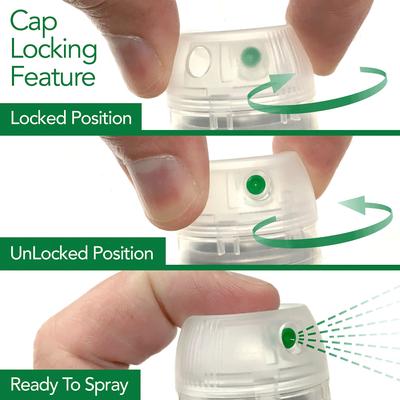 Cap Locking Feature

Locked Position

UnLocked Position

Ready To Spray