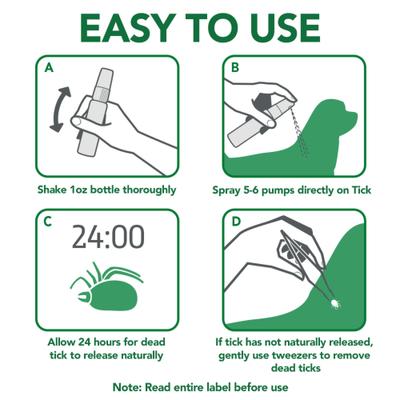 EASY TO USE

A

Shake 1oz bottle thoroughly

B

Spray 5-6 pumps directly on Tick

C

24:00

Allow 24 hours for dead tick to release naturally

D

If tick has not naturally released, gently use tweezers to remove dead ticks

Note: Read entire label before use