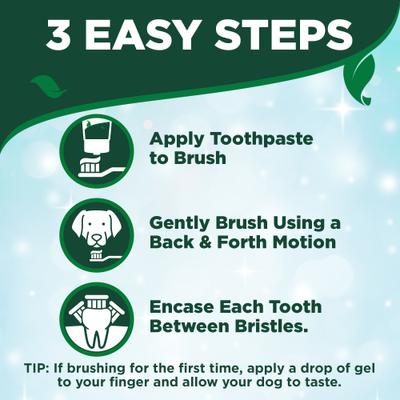 3 EASY STEPS

Apply Toothpaste to Brush

Gently Brush Using a Back & Forth Motion

Encase Each Tooth Between Bristles.

TIP: If brushing for the first time, apply a drop of gel to your finger and allow your dog to taste.