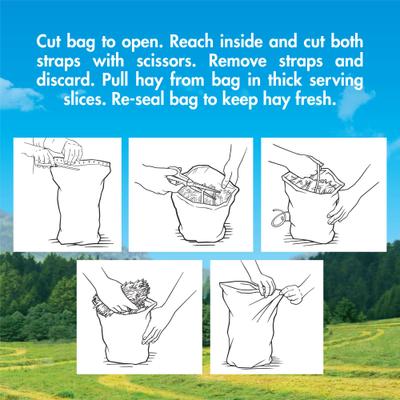 Cut bag to open. Reach inside and cut both straps with scissors. Remove straps and discard. Pull hay from bag in thick serving slices. Re-seal bag to keep hay fresh.