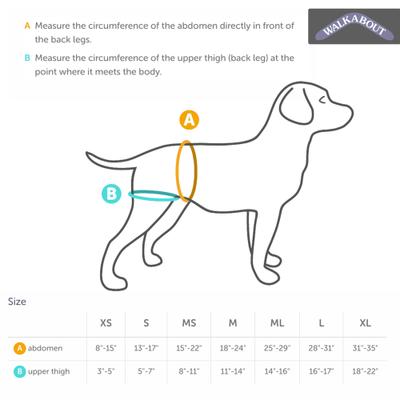 A Measure the circumference of the abdomen directly in front of the back legs.

B Measure the circumference of the upper thigh (back leg) at the point where it meets the body.

WALKABOUT

A

B

Size

| | XS | S | MS | M | ML | L | XL |
|---|---|---|---|---|---|---|---|
| A abdomen | 8"-15" | 13"-17" | 15"-22" | 18"-24" | 25"-29" | 28"-31" | 31"-35" |
| B upper thigh | 3"-5" | 5"-7" | 8"-11" | 11"-14" | 14"-16" | 16"-17" | 18"-22" |