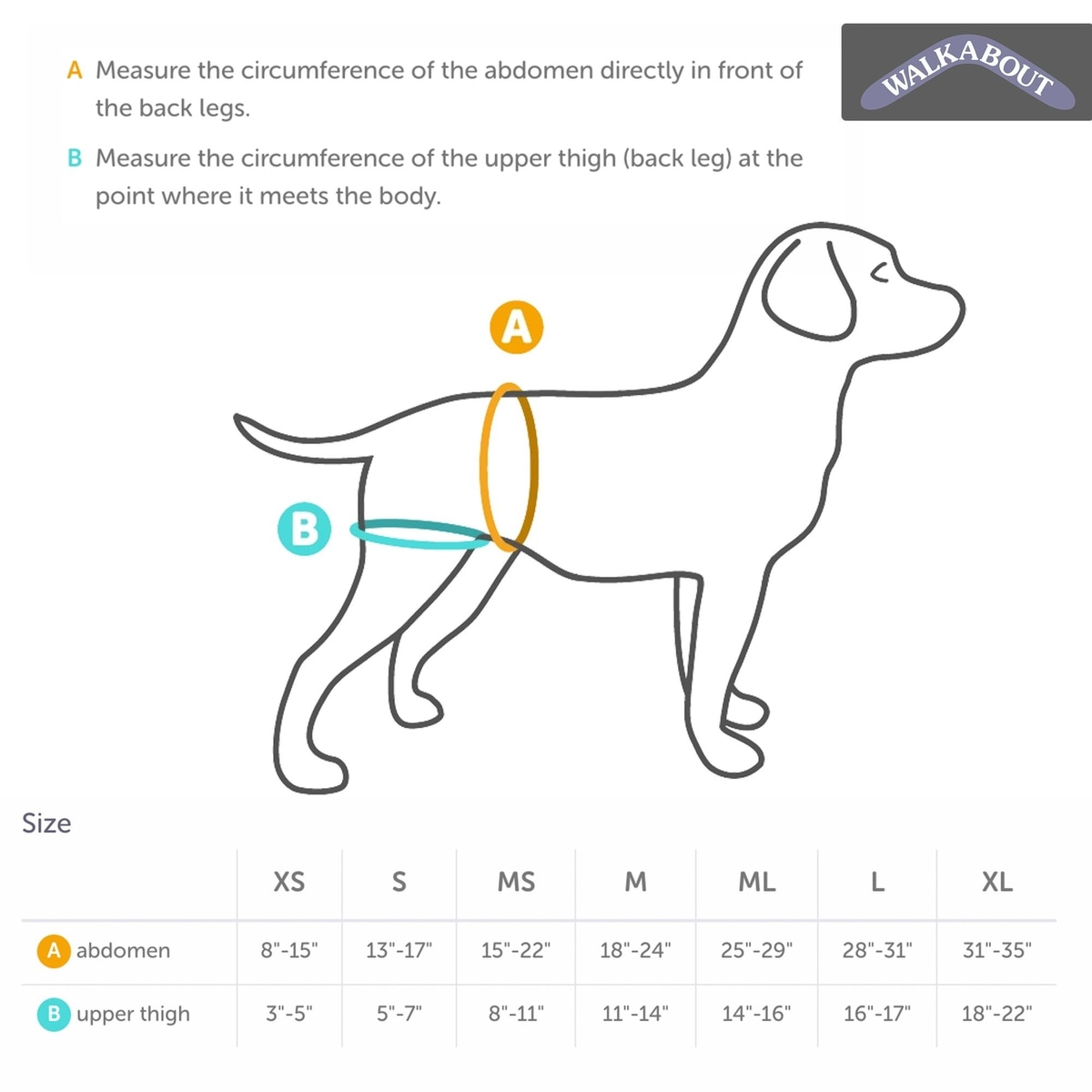 A Measure the circumference of the abdomen directly in front of the back legs.

B Measure the circumference of the upper thigh (back leg) at the point where it meets the body.

WALKABOUT

A

B

Size

| | XS | S | MS | M | ML | L | XL |
|---|---|---|---|---|---|---|---|
| A abdomen | 8"-15" | 13"-17" | 15"-22" | 18"-24" | 25"-29" | 28"-31" | 31"-35" |
| B upper thigh | 3"-5" | 5"-7" | 8"-11" | 11"-14" | 14"-16" | 16"-17" | 18"-22" |