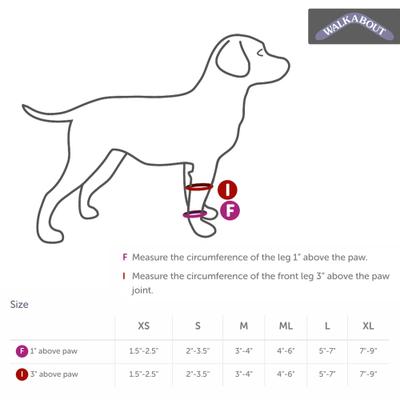 WALKABOUT

I

F

F Measure the circumference of the leg 1" above the paw.

I Measure the circumference of the front leg 3" above the paw joint.

Size

| | XS | S | M | ML | L | XL |
|---|---|---|---|---|---|---|
| F 1" above paw | 1.5"-2.5" | 2"-3.5" | 3"-4" | 4"-6" | 5"-7" | 7"-9" |
| I 3" above paw | 1.5"-2.5" | 2"-3.5" | 3"-4" | 4"-6" | 5"-7" | 7"-9" |