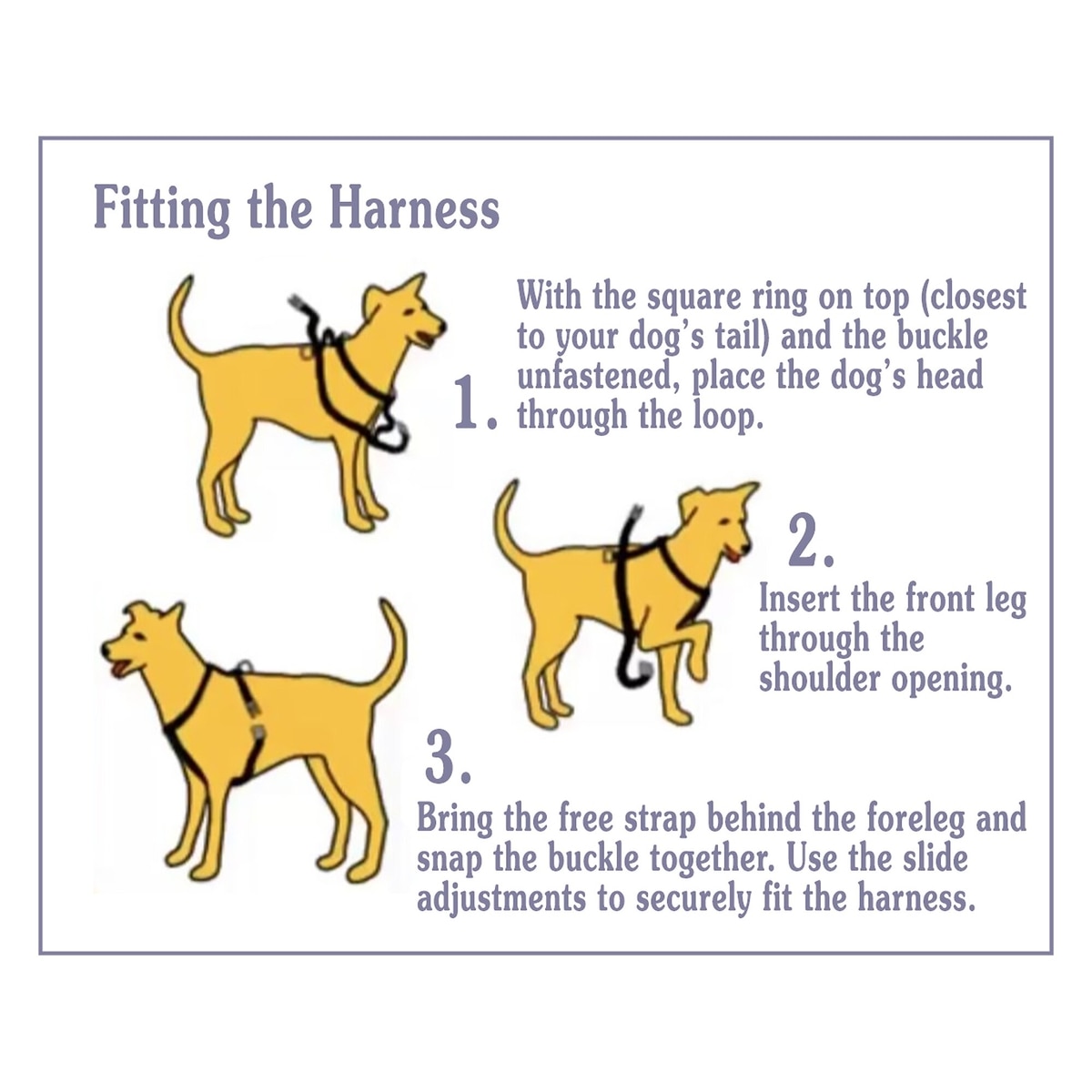 Fitting the Harness

1. With the square ring on top (closest to your dog's tail) and the buckle unfastened, place the dog's head through the loop.

2. Insert the front leg through the shoulder opening.

3. Bring the free strap behind the foreleg and snap the buckle together. Use the slide adjustments to securely fit the harness.