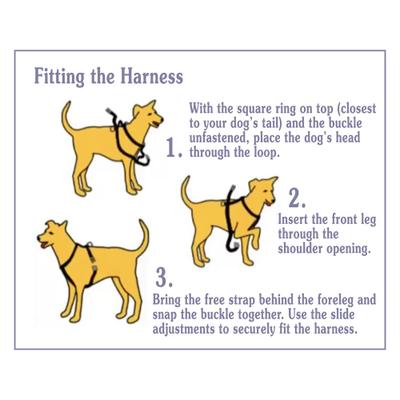 Fitting the Harness

1. With the square ring on top (closest to your dog's tail) and the buckle unfastened, place the dog's head through the loop.

2. Insert the front leg through the shoulder opening.

3. Bring the free strap behind the foreleg and snap the buckle together. Use the slide adjustments to securely fit the harness.