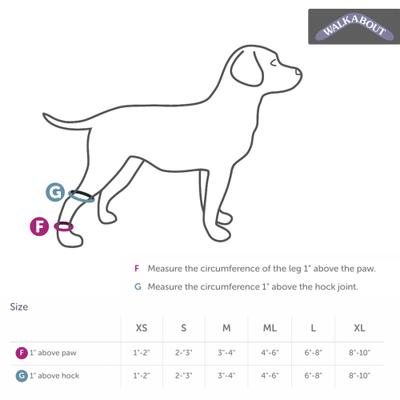 WALKABOUT

G

F

F Measure the circumference of the leg 1" above the paw.

G Measure the circumference 1" above the hock joint.

Size

| | XS | S | M | ML | L | XL |
|---|---|---|---|---|---|---|
| F 1" above paw | 1"-2" | 2-"3" | 3"-4" | 4"-6" | 6"-8" | 8"-10" |
| G 1" above hock | 1"-2" | 2-"3" | 3"-4" | 4"-6" | 6"-8" | 8"-10" |