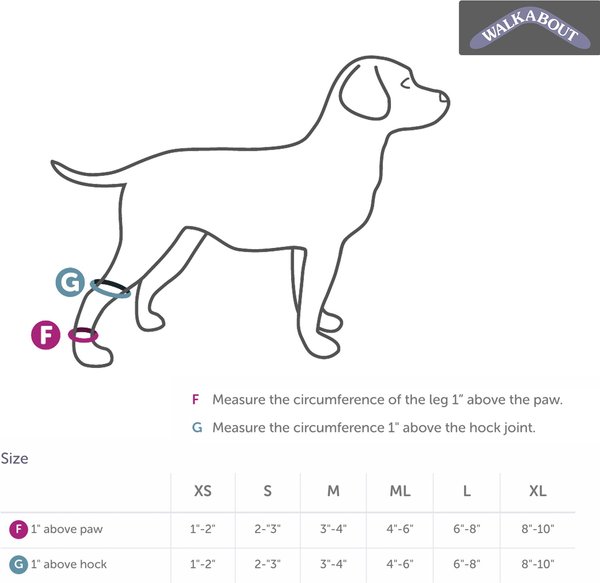 WALKABOUT

G

F

F Measure the circumference of the leg 1" above the paw.

G Measure the circumference 1" above the hock joint.

Size

| | XS | S | M | ML | L | XL |
|---|---|---|---|---|---|---|
| F 1" above paw | 1"-2" | 2-"3" | 3"-4" | 4"-6" | 6"-8" | 8"-10" |
| G 1" above hock | 1"-2" | 2-"3" | 3"-4" | 4"-6" | 6"-8" | 8"-10" |