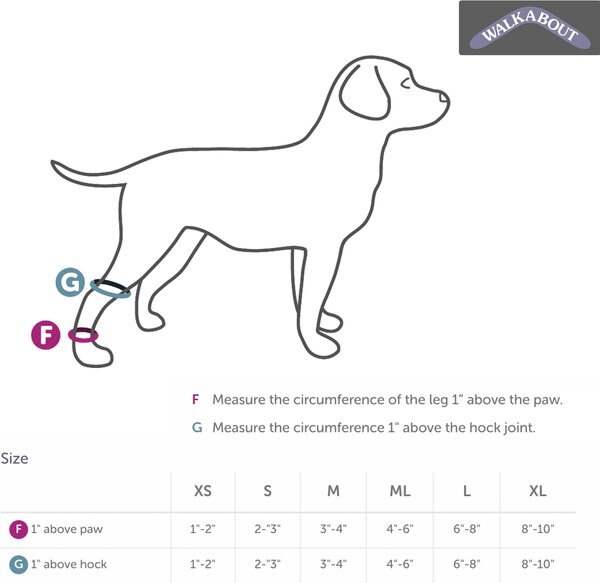 WALKABOUT

G

F

F Measure the circumference of the leg 1" above the paw.

G Measure the circumference 1" above the hock joint.

Size

| | XS | S | M | ML | L | XL |
|---|---|---|---|---|---|---|
| F 1" above paw | 1"-2" | 2-"3" | 3"-4" | 4"-6" | 6"-8" | 8"-10" |
| G 1" above hock | 1"-2" | 2-"3" | 3"-4" | 4"-6" | 6"-8" | 8"-10" |