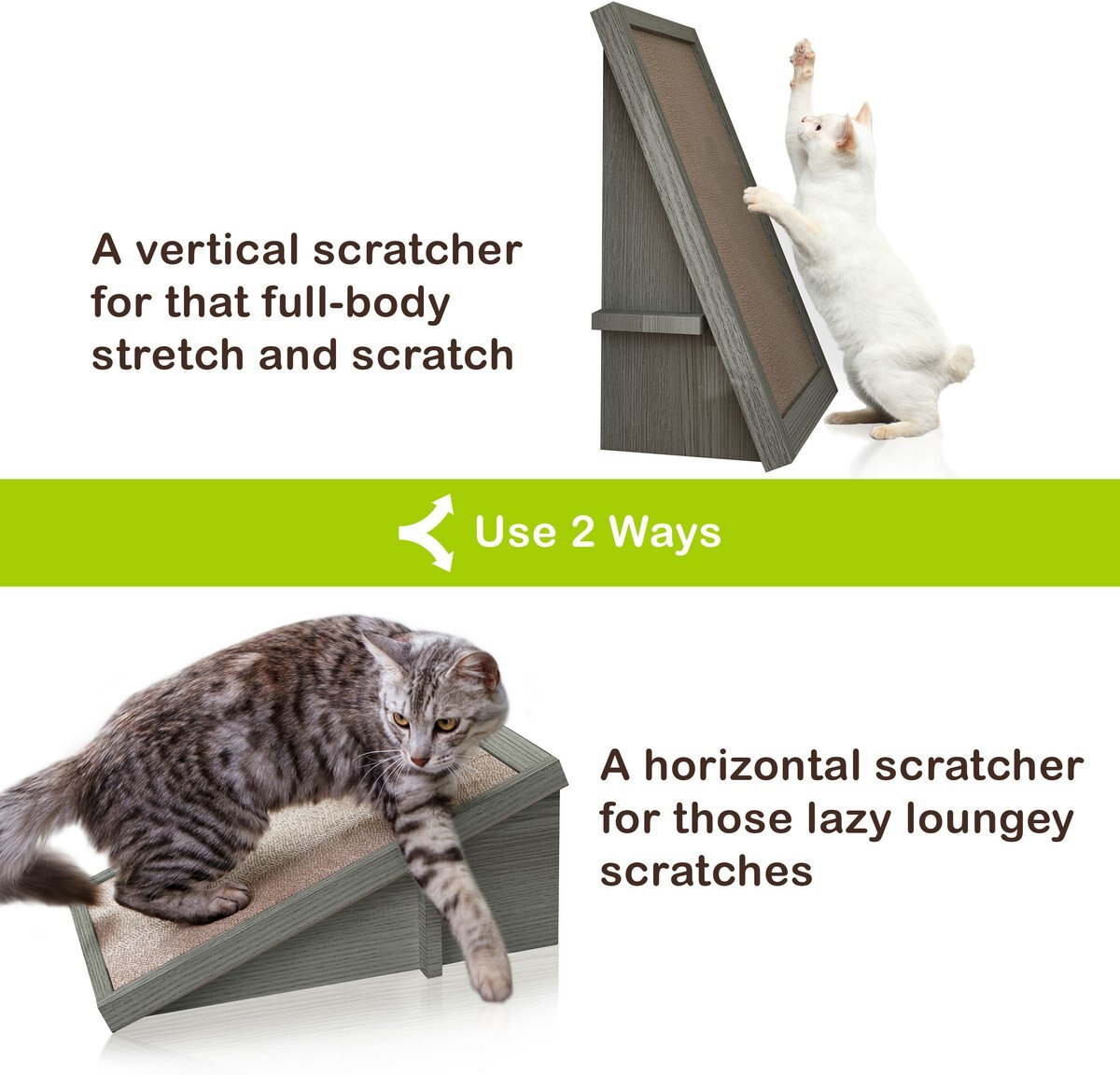 A vertical scratcher for that full-body stretch and scratch

Use 2 Ways

A horizontal scratcher for those lazy loungey scratches