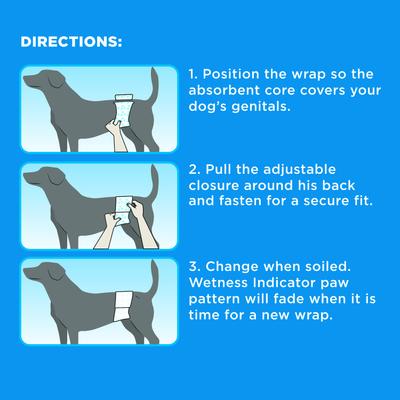 DIRECTIONS:

1. Position the wrap so the absorbent core covers your dog's genitals.

2. Pull the adjustable closure around his back and fasten for a secure fit.

3. Change when soiled. Wetness Indicator paw pattern will fade when it is time for a new wrap.