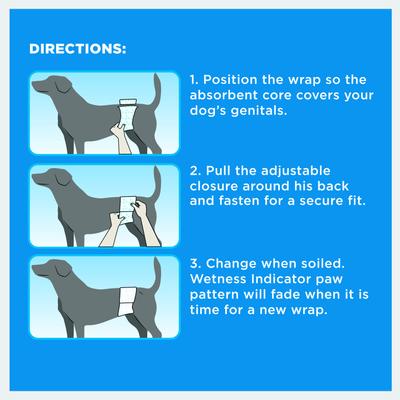 DIRECTIONS:

1. Position the wrap so the absorbent core covers your dog's genitals.

2. Pull the adjustable closure around his back and fasten for a secure fit.

3. Change when soiled. Wetness Indicator paw pattern will fade when it is time for a new wrap.