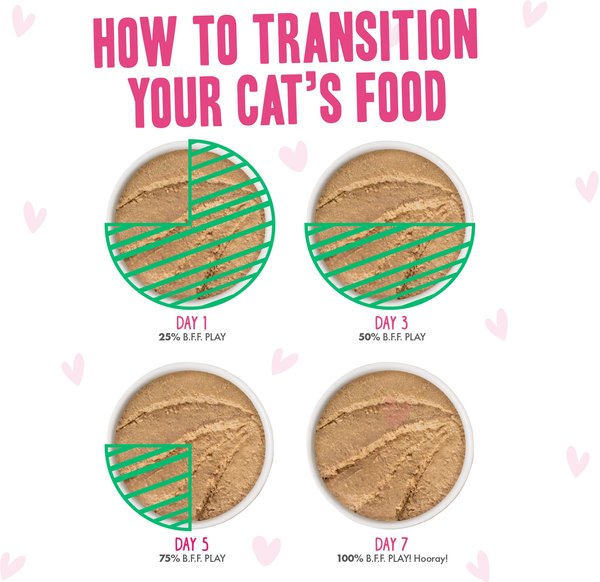 HOW TO TRANSITION YOUR CAT'S FOOD

DAY 1
25% B.F.F. PLAY

DAY 3
50% B.F.F. PLAY

DAY 5
75% B.F.F. PLAY

DAY 7
100% B.F.F. PLAY! Hooray!