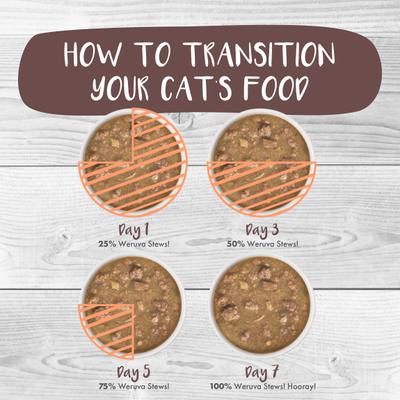 HOW TO TRANSITION YOUR CAT'S FOOD

Day 1
25% Weruva Stews!

Day 3
50% Weruva Stews!

Day 5
75% Weruva Stews!

Day 7
100% Weruva Stews! Hooray!