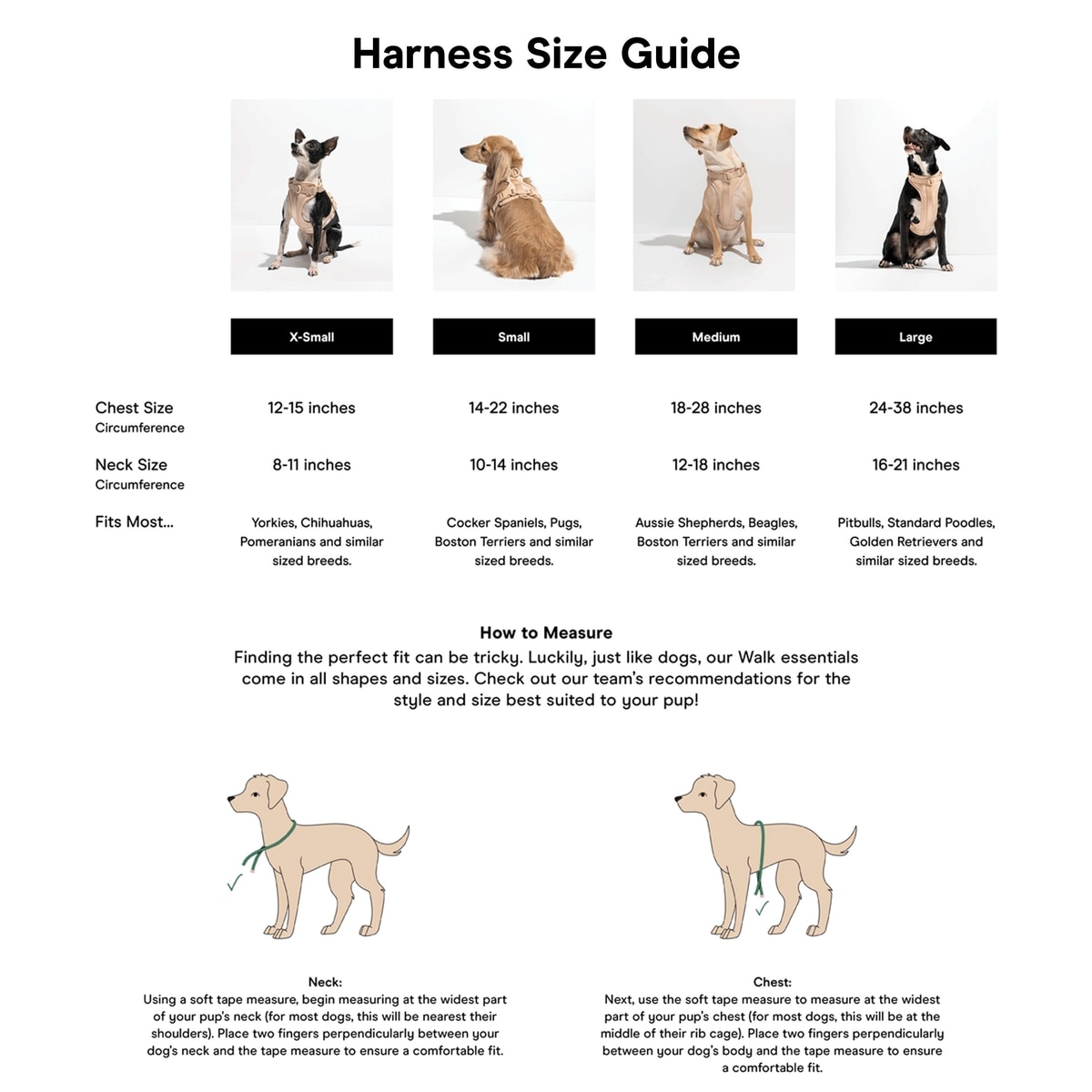 Harness Size Guide

| | X-Small | Small | Medium | Large |
|---|---|---|---|---|
| Chest Size Circumference | 12-15 inches | 14-22 inches | 18-28 inches | 24-38 inches |
| Neck Size Circumference | 8-11 inches | 10-14 inches | 12-18 inches | 16-21 inches |
| Fits Most... | Yorkies, Chihuahuas, Pomeranians and similar sized breeds. | Cocker Spaniels, Pugs, Boston Terriers and similar sized breeds. | Aussie Shepherds, Beagles, Boston Terriers and similar sized breeds. | Pitbulls, Standard Poodles, Golden Retrievers and similar sized breeds. |

How to Measure
Finding the perfect fit can be tricky. Luckily, just like dogs, our Walk essentials come in all shapes and sizes. Check out our team's recommendations for the style and size best suited to your pup!

Neck:
Using a soft tape measure, begin measuring at the widest part of your pup's neck (for most dogs, this will be nearest their shoulders). Place two fingers perpendicularly between your dog's neck and the tape measure to ensure a comfortable fit.

Chest:
Next, use the soft tape measure to measure at the widest part of your pup's chest (for most dogs, this will be at the middle of their rib cage). Place two fingers perpendicularly between your dog's body and the tape measure to ensure a comfortable fit.