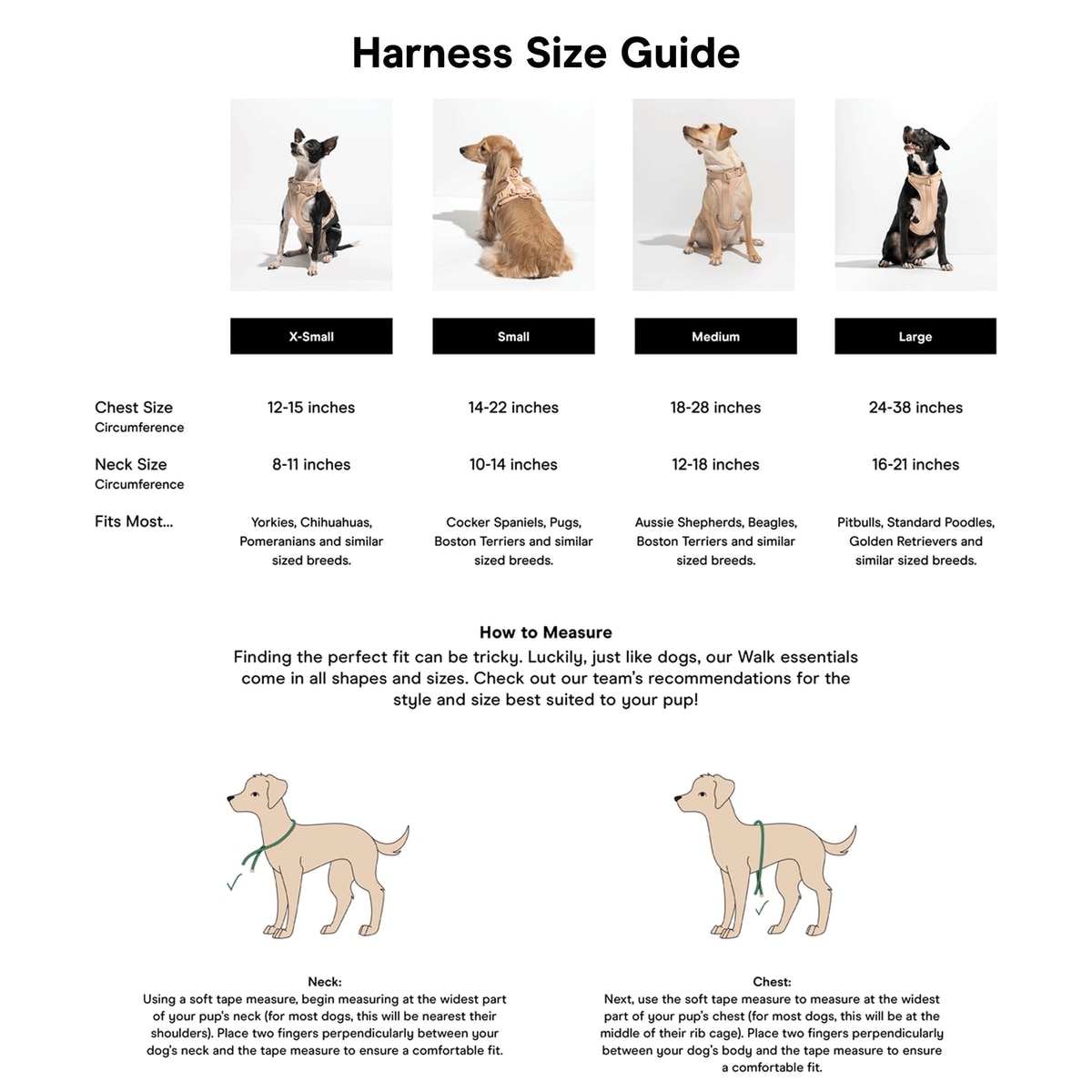 Harness Size Guide

| | X-Small | Small | Medium | Large |
|---|---|---|---|---|
| Chest Size Circumference | 12-15 inches | 14-22 inches | 18-28 inches | 24-38 inches |
| Neck Size Circumference | 8-11 inches | 10-14 inches | 12-18 inches | 16-21 inches |
| Fits Most... | Yorkies, Chihuahuas, Pomeranians and similar sized breeds. | Cocker Spaniels, Pugs, Boston Terriers and similar sized breeds. | Aussie Shepherds, Beagles, Boston Terriers and similar sized breeds. | Pitbulls, Standard Poodles, Golden Retrievers and similar sized breeds. |

How to Measure
Finding the perfect fit can be tricky. Luckily, just like dogs, our Walk essentials come in all shapes and sizes. Check out our team's recommendations for the style and size best suited to your pup!

Neck:
Using a soft tape measure, begin measuring at the widest part of your pup's neck (for most dogs, this will be nearest their shoulders). Place two fingers perpendicularly between your dog's neck and the tape measure to ensure a comfortable fit.

Chest:
Next, use the soft tape measure to measure at the widest part of your pup's chest (for most dogs, this will be at the middle of their rib cage). Place two fingers perpendicularly between your dog's body and the tape measure to ensure a comfortable fit.