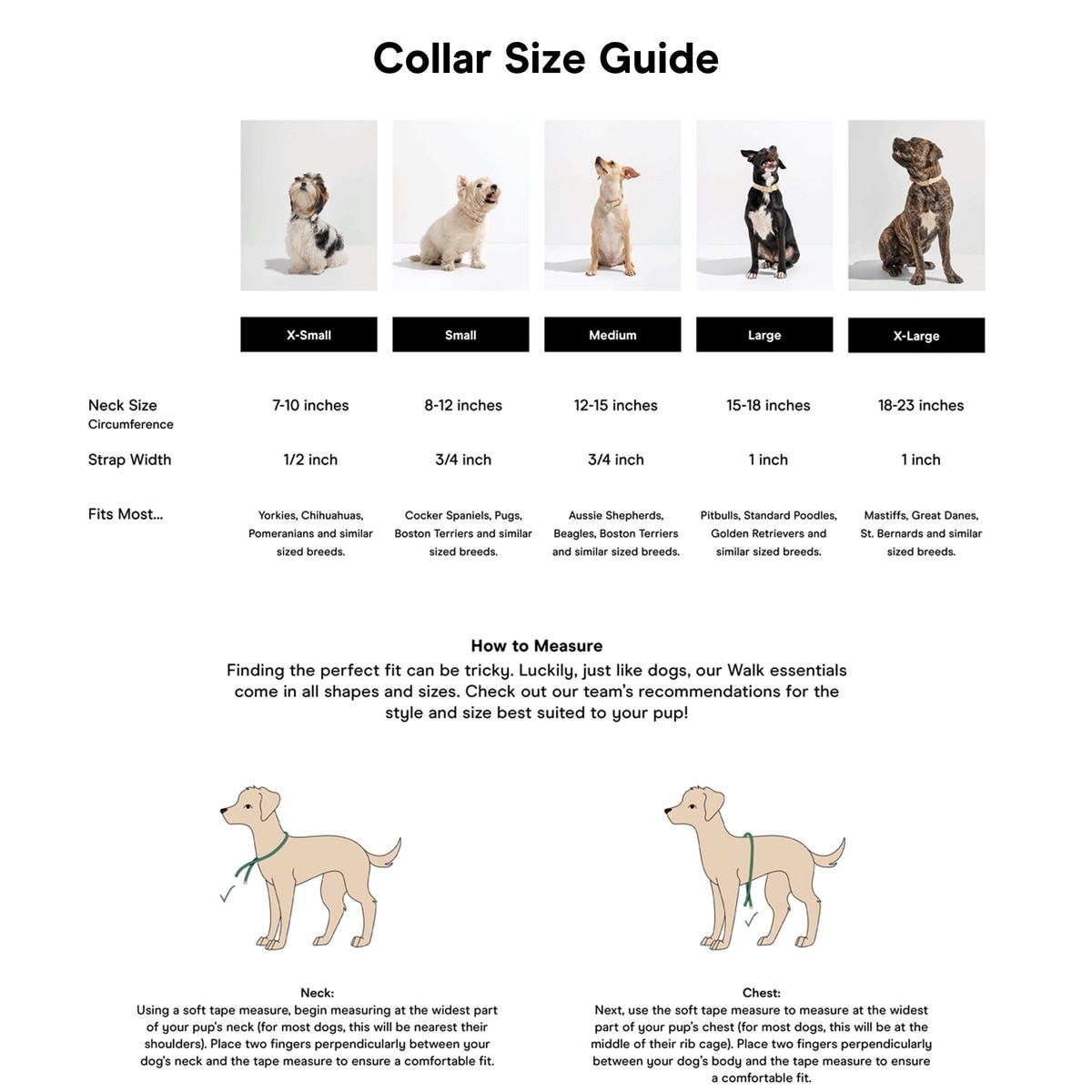 Collar Size Guide

| | X-Small | Small | Medium | Large | X-Large |
|---|---|---|---|---|---|
| Neck Size Circumference | 7-10 inches | 8-12 inches | 12-15 inches | 15-18 inches | 18-23 inches |
| Strap Width | 1/2 inch | 3/4 inch | 3/4 inch | 1 inch | 1 inch |
| Fits Most... | Yorkies, Chihuahuas, Pomeranians and similar sized breeds. | Cocker Spaniels, Pugs, Boston Terriers and similar sized breeds. | Aussie Shepherds, Beagles, Boston Terriers and similar sized breeds. | Pitbulls, Standard Poodles, Golden Retrievers and similar sized breeds. | Mastiffs, Great Danes, St. Bernards and similar sized breeds. |

How to Measure
Finding the perfect fit can be tricky. Luckily, just like dogs, our Walk essentials come in all shapes and sizes. Check out our team's recommendations for the style and size best suited to your pup!

Neck:
Using a soft tape measure, begin measuring at the widest part of your pup's neck (for most dogs, this will be nearest their shoulders). Place two fingers perpendicularly between your dog's neck and the tape measure to ensure a comfortable fit.

Chest:
Next, use the soft tape measure to measure at the widest part of your pup's chest (for most dogs, this will be at the middle of their rib cage). Place two fingers perpendicularly between your dog's body and the tape measure to ensure a comfortable fit.