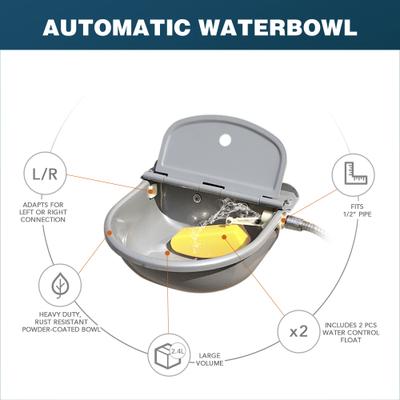 AUTOMATIC WATERBOWL

L/R

ADAPTS FOR LEFT OR RIGHT CONNECTION

FITS 1/2" PIPE

HEAVY DUTY, RUST RESISTANT POWDER-COATED BOWL

2.4L

LARGE VOLUME

x2

INCLUDES 2 PCS WATER CONTROL FLOAT