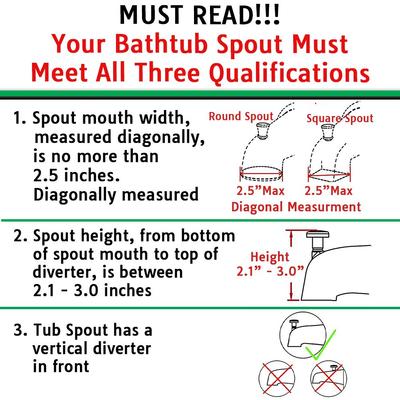 MUST READ!!!
Your Bathtub Spout Must Meet All Three Qualifications

1. Spout mouth width, measured diagonally, is no more than 2.5 inches. Diagonally measured

Round Spout
Square Spout
2.5"Max
2.5"Max
Diagonal Measurment

2. Spout height, from bottom of spout mouth to top of diverter, is between 2.1 - 3.0 inches

Height
2.1" - 3.0"

3. Tub Spout has a vertical diverter in front