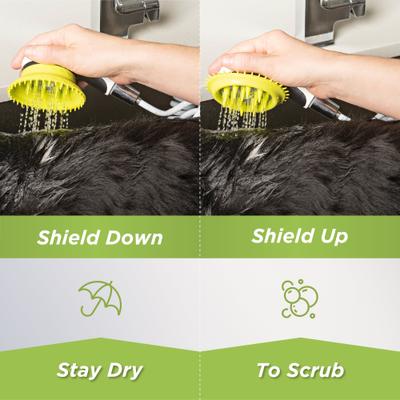 Shield Down

Stay Dry

Shield Up

To Scrub