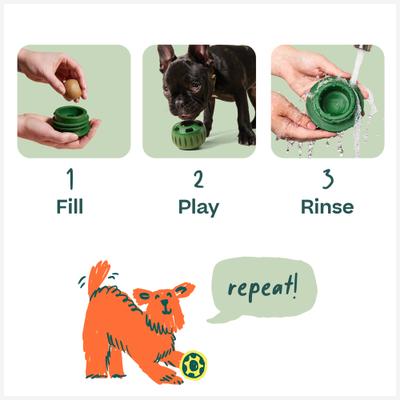 1
Fill

2
Play

3
Rinse

repeat!