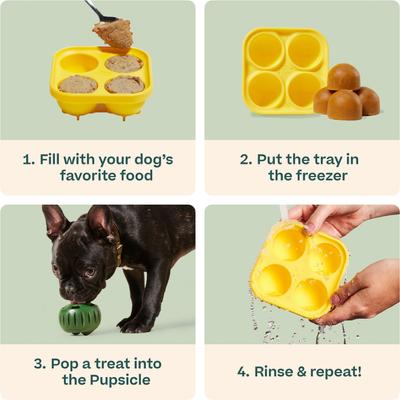 1. Fill with your dog's favorite food

2. Put the tray in the freezer

3. Pop a treat into the Pupsicle

4. Rinse & repeat!