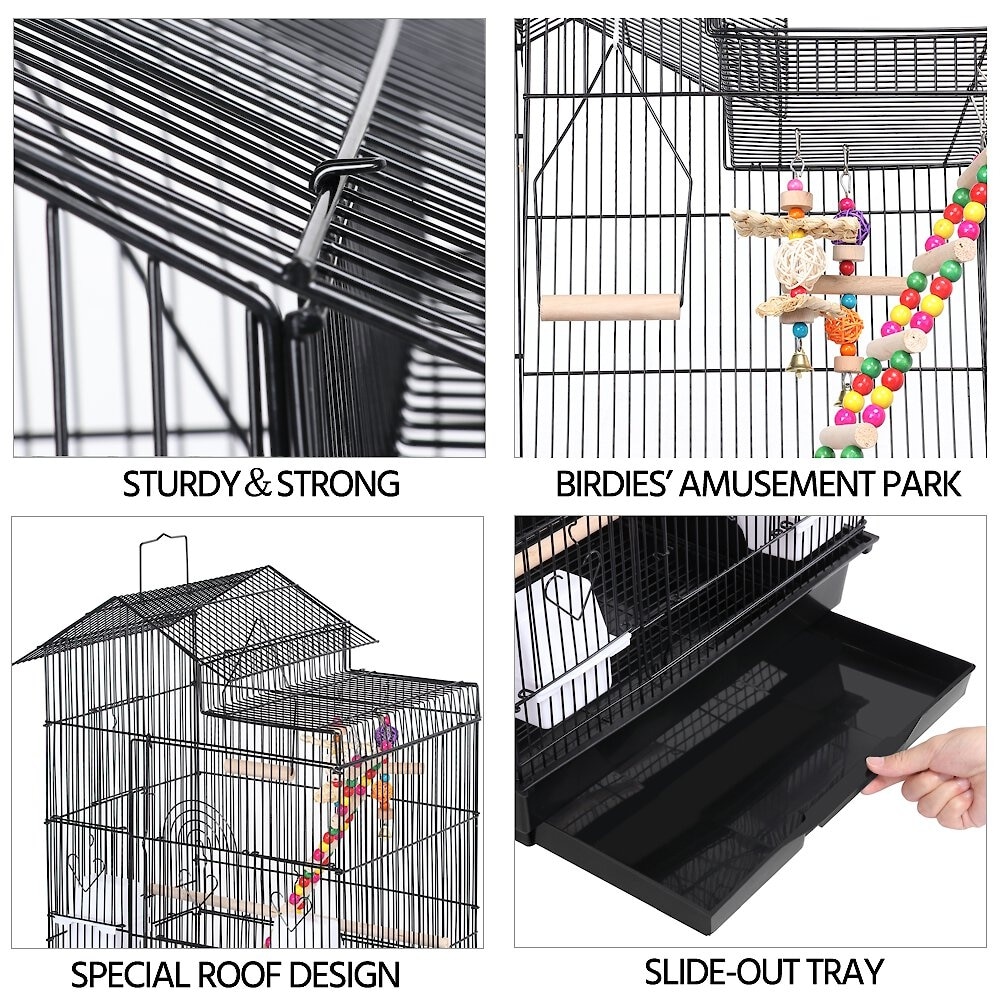 STURDY & STRONG

BIRDIES' AMUSEMENT PARK

SPECIAL ROOF DESIGN

SLIDE-OUT TRAY