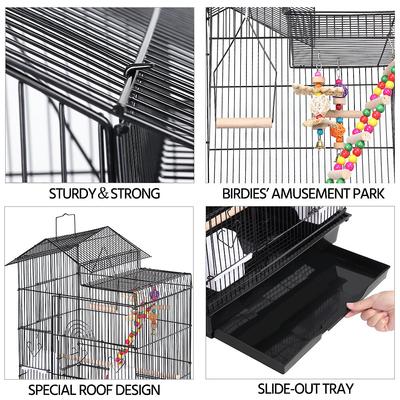 STURDY & STRONG

BIRDIES' AMUSEMENT PARK

SPECIAL ROOF DESIGN

SLIDE-OUT TRAY