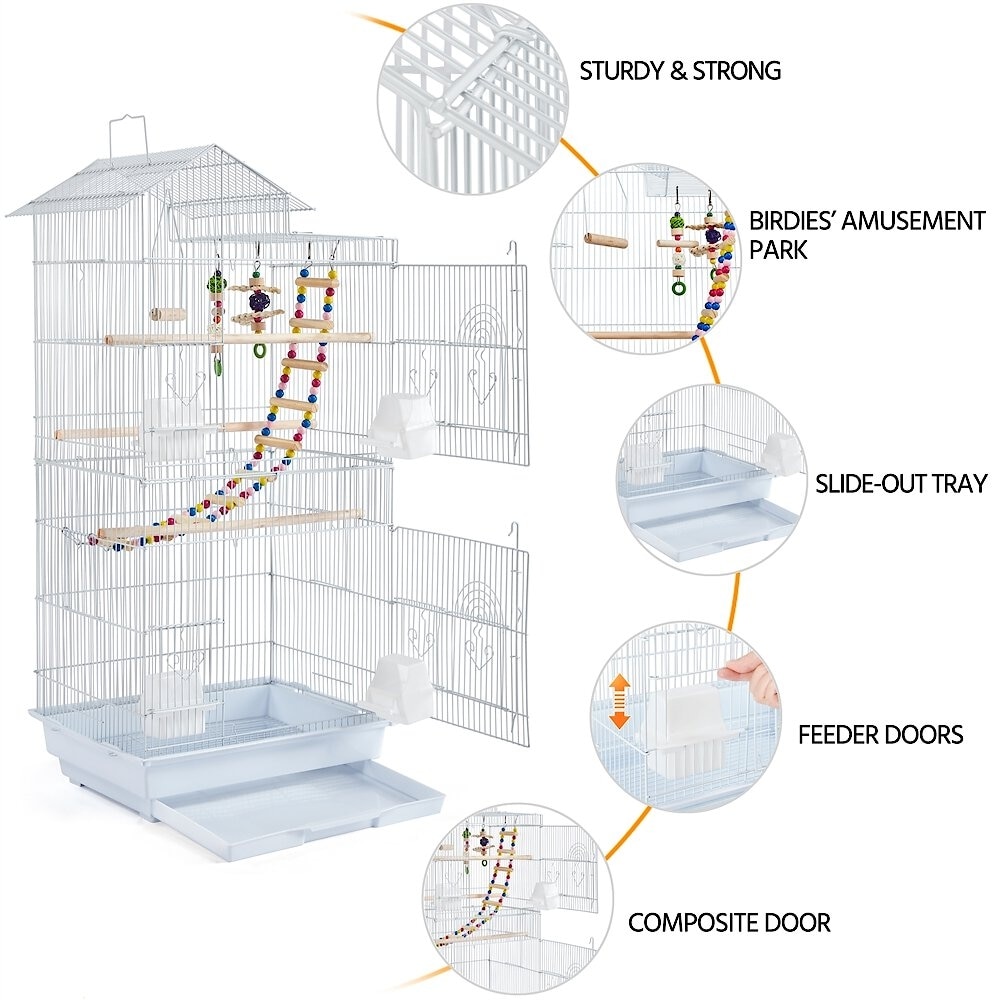 STURDY & STRONG

BIRDIES' AMUSEMENT PARK

SLIDE-OUT TRAY

FEEDER DOORS

COMPOSITE DOOR