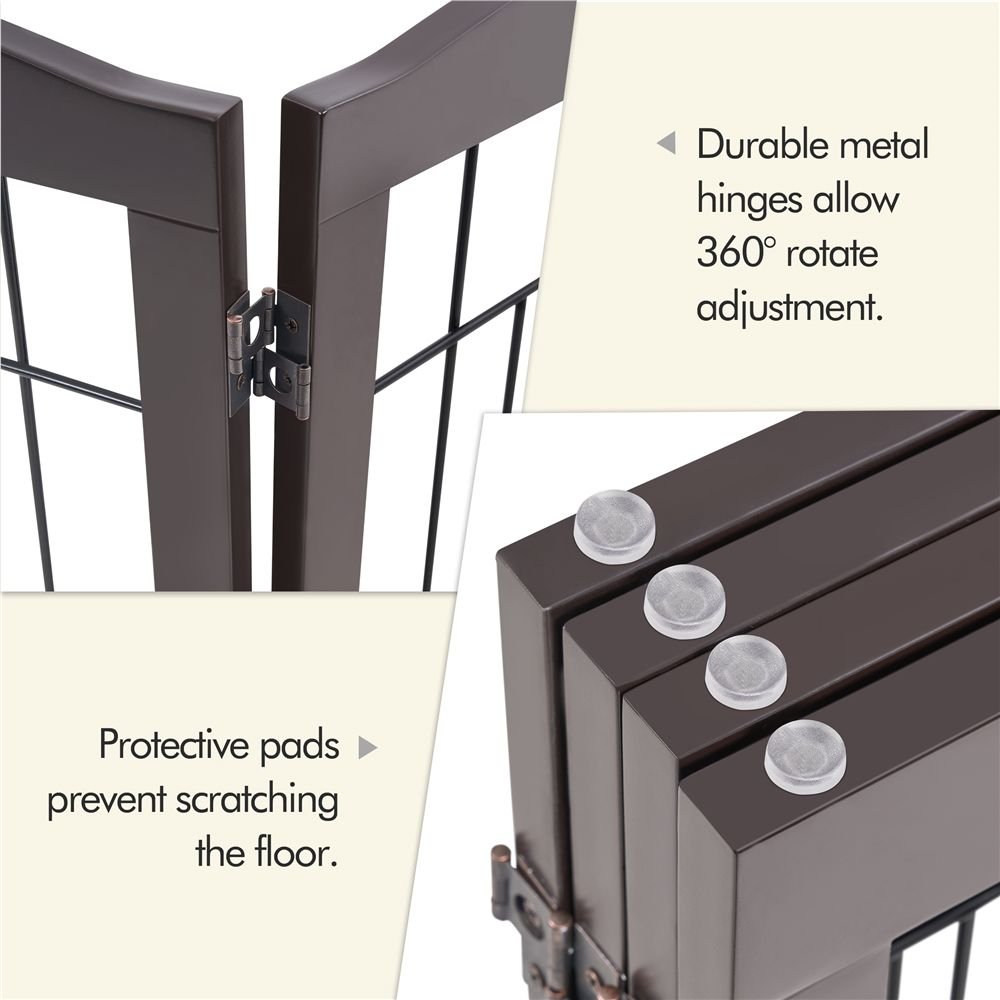 Durable metal hinges allow 360° rotate adjustment.

Protective pads prevent scratching the floor.