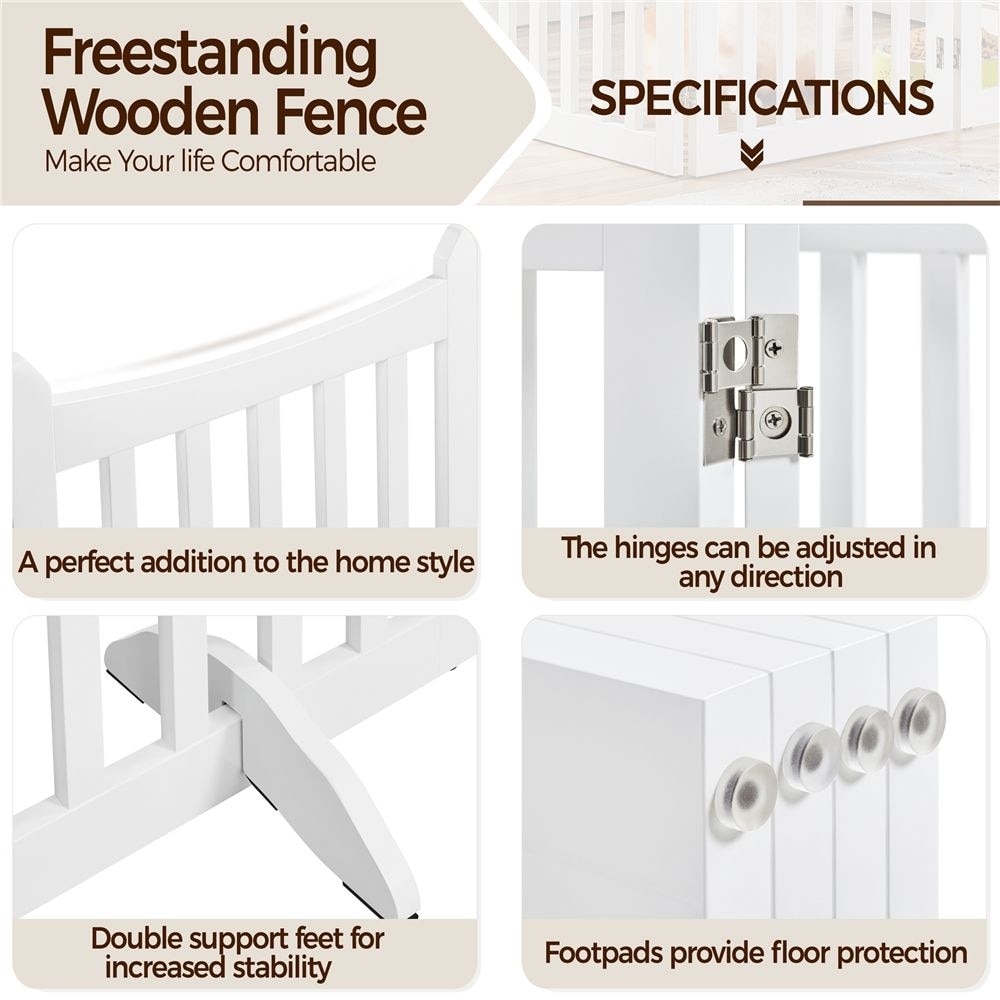 Freestanding Wooden Fence
Make Your life Comfortable

SPECIFICATIONS

A perfect addition to the home style

The hinges can be adjusted in any direction

Double support feet for increased stability

Footpads provide floor protection