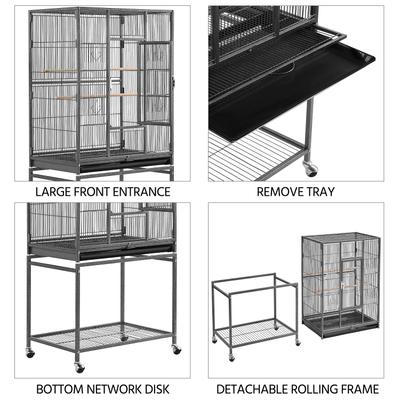 LARGE FRONT ENTRANCE

REMOVE TRAY

BOTTOM NETWORK DISK

DETACHABLE ROLLING FRAME