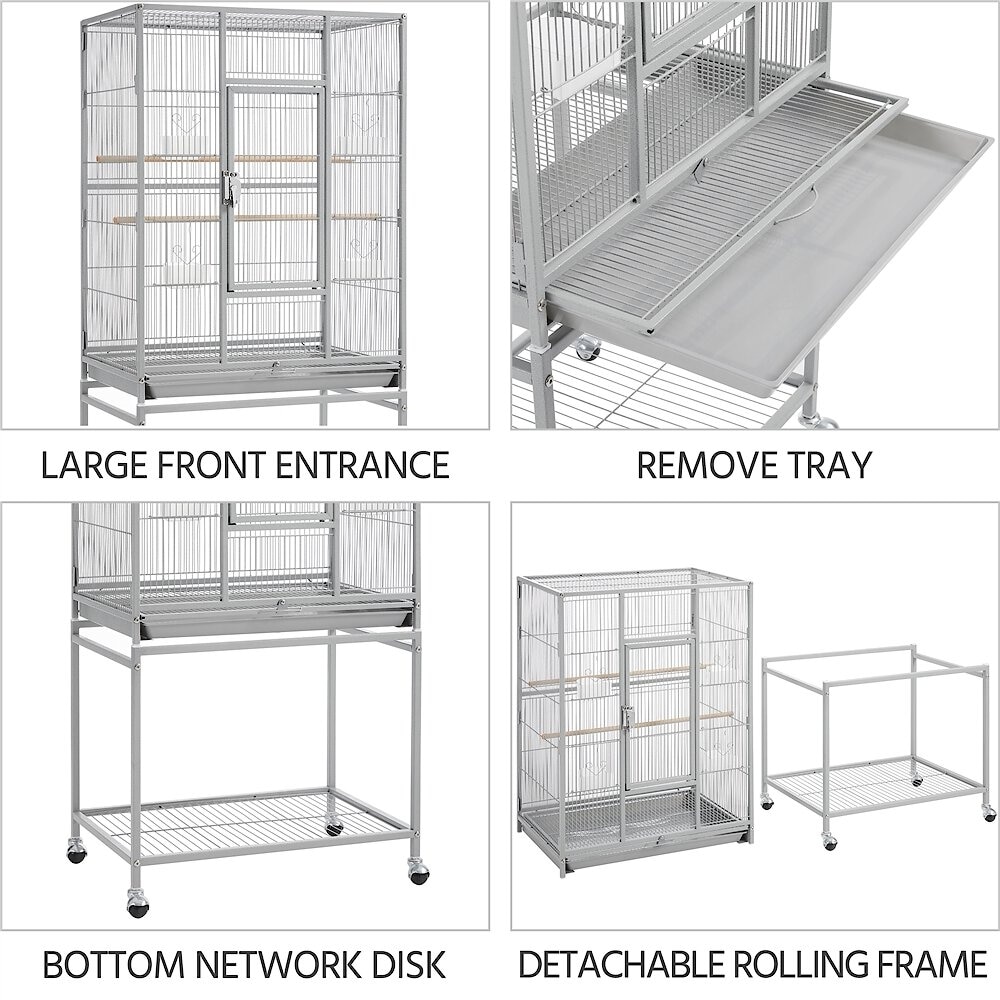 LARGE FRONT ENTRANCE

REMOVE TRAY

BOTTOM NETWORK DISK

DETACHABLE ROLLING FRAME