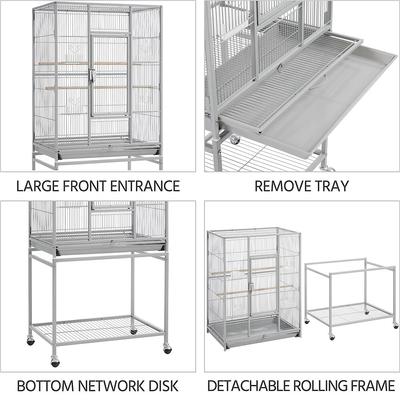 LARGE FRONT ENTRANCE

REMOVE TRAY

BOTTOM NETWORK DISK

DETACHABLE ROLLING FRAME