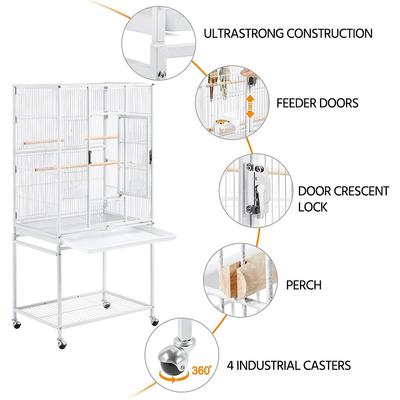 ULTRASTRONG CONSTRUCTION

FEEDER DOORS

DOOR CRESCENT LOCK

PERCH

360°

4 INDUSTRIAL CASTERS