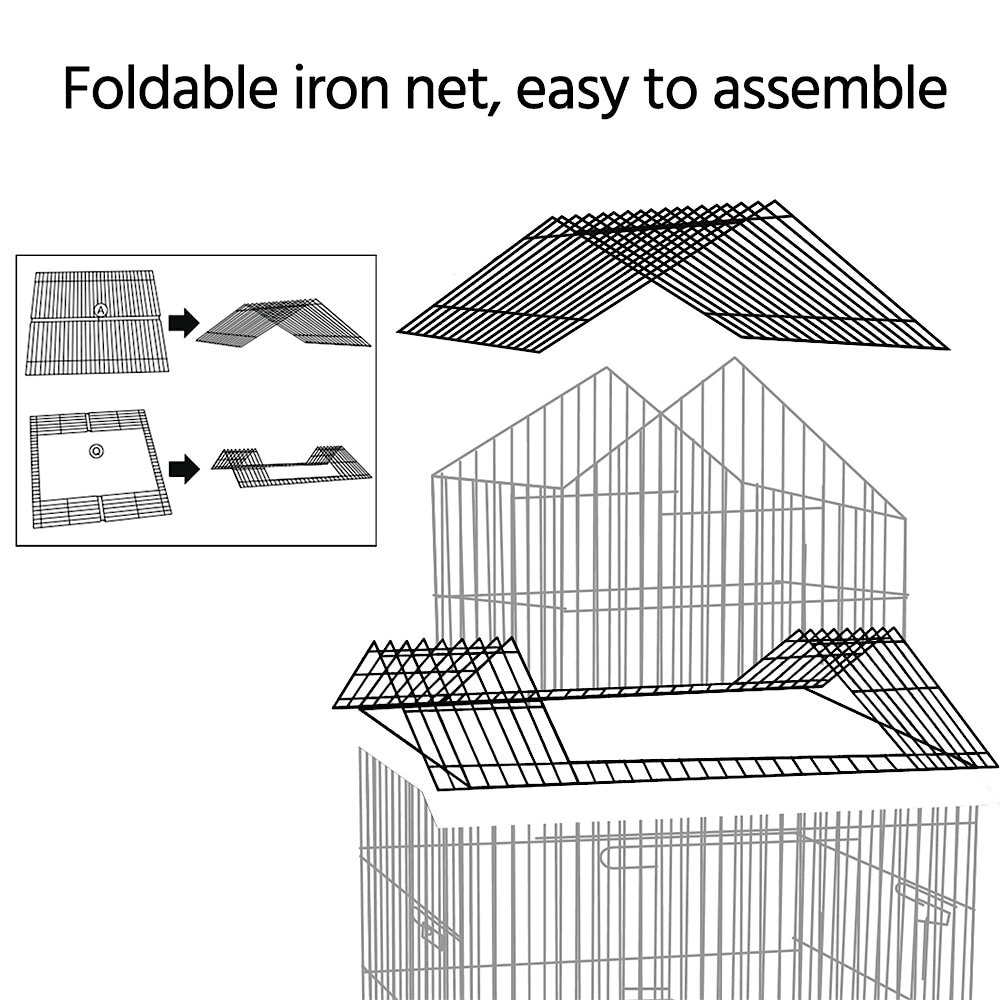 Foldable iron net, easy to assemble

A

C