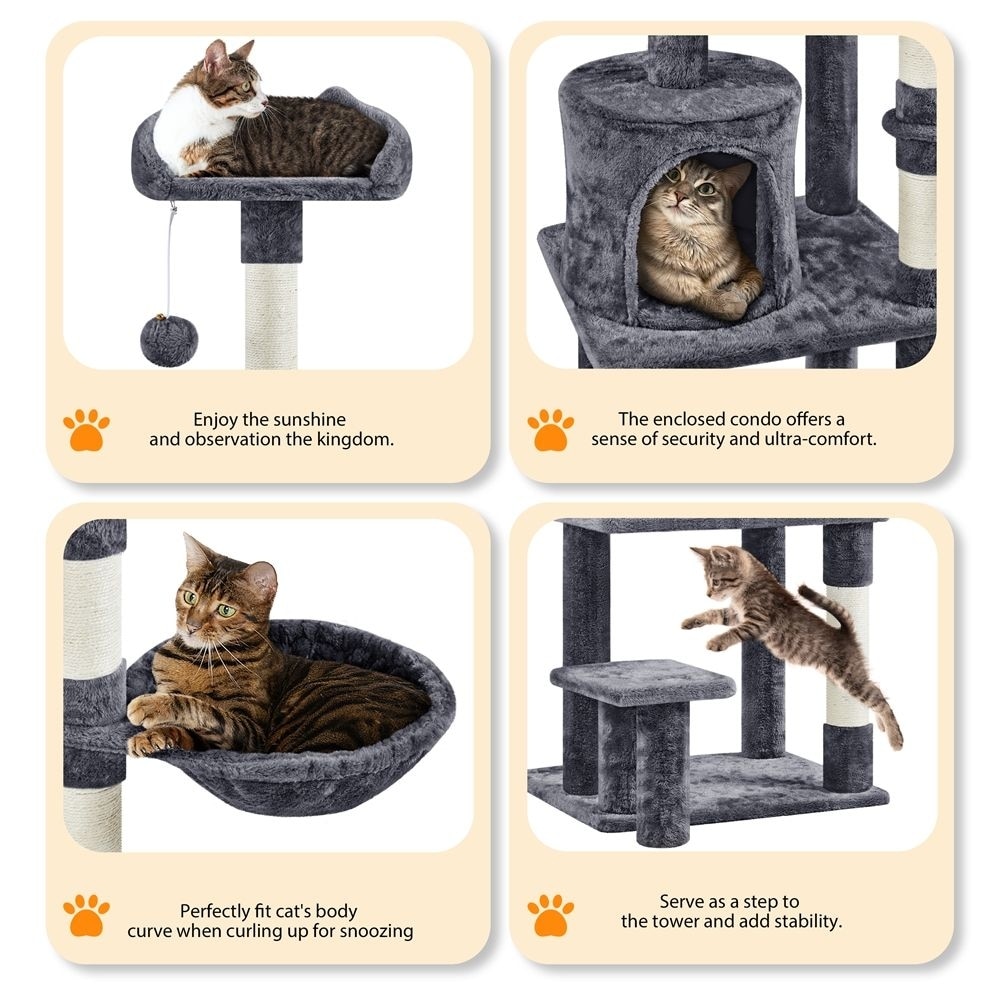 Enjoy the sunshine and observation the kingdom.

The enclosed condo offers a sense of security and ultra-comfort.

Perfectly fit cat's body curve when curling up for snoozing

Serve as a step to the tower and add stability.